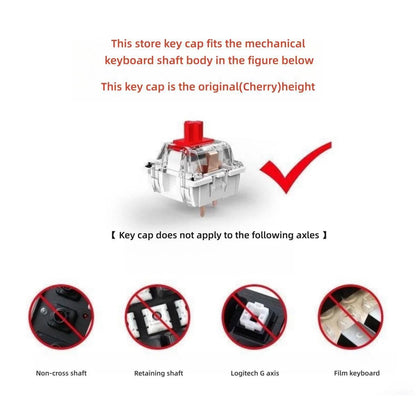 This store key cap fits the mechanical keyboard shaft body in the figure below

This key cap is the original(Cherry)height

【 Key cap does not apply to the following axles 】

Non-cross shaft

Retaining shaft

Logitech G axis

Film keyboard